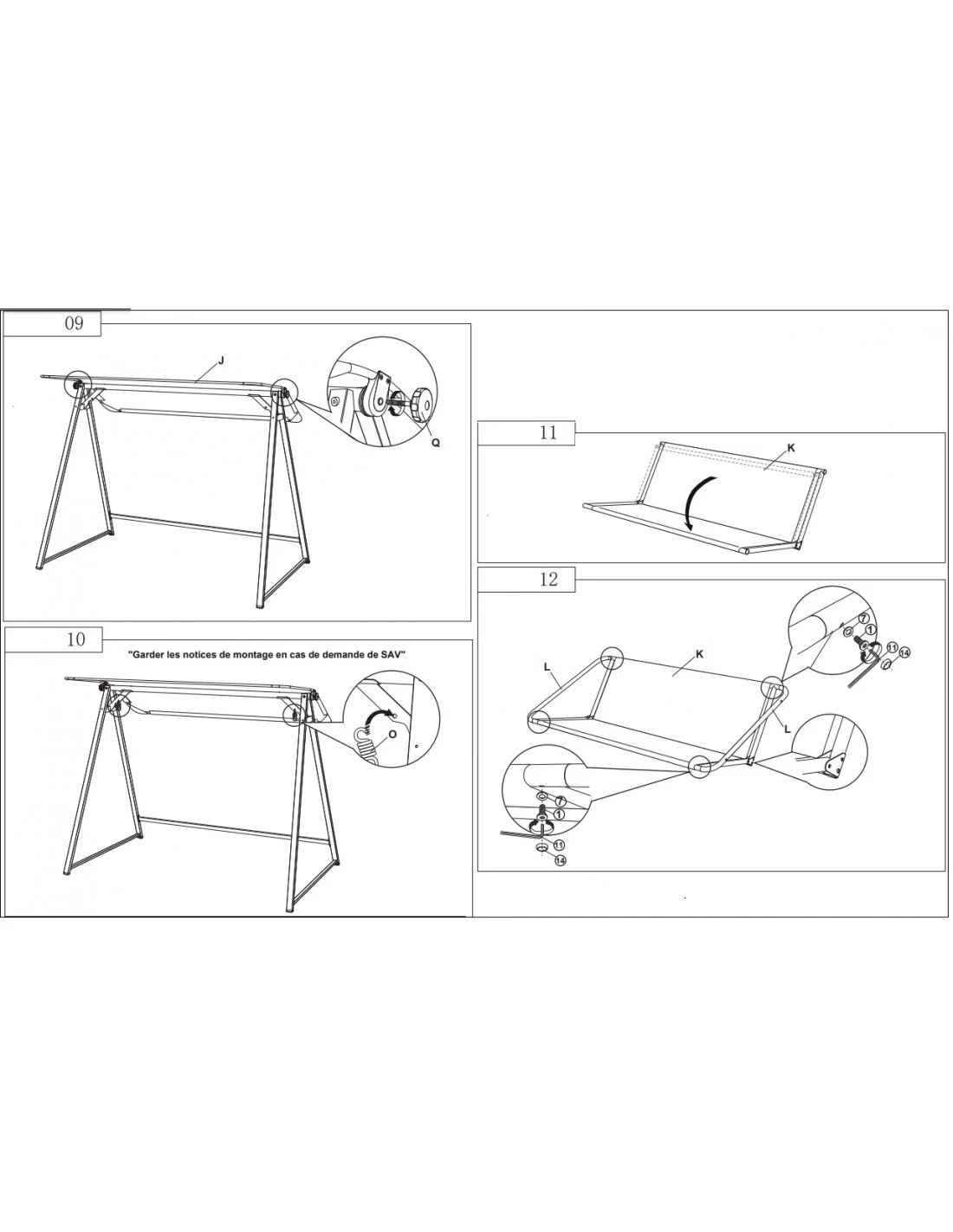 09

J

Q

10

"Garder les notices de montage en cas de demande de SAV"

O

11

K

12

L

K

L

7
1
11
14

7
1
11
14